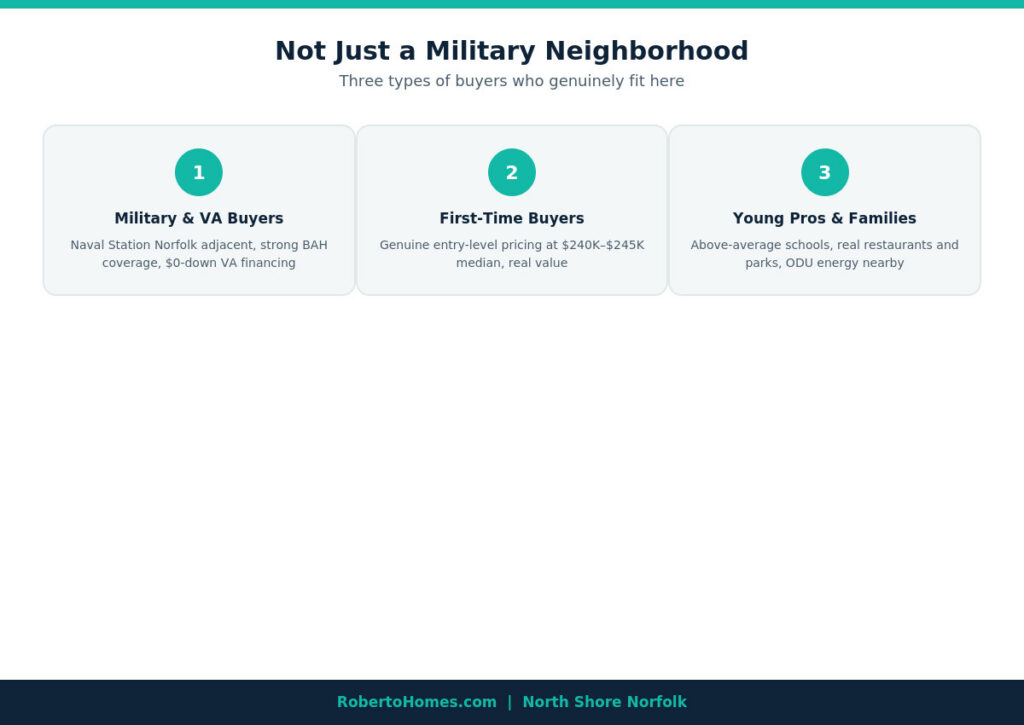 Not Just a Military Neighborhood

Three types of buyers who genuinely fit here

1

Military & VA Buyers

Naval Station Norfolk adjacent, strong BAH coverage, $0-down VA financing

2

First-Time Buyers

Genuine entry-level pricing at $240K–$245K median, real value

3

Young Pros & Families

Above-average schools, real restaurants and parks, ODU energy nearby

RobertoHomes.com | North Shore Norfolk